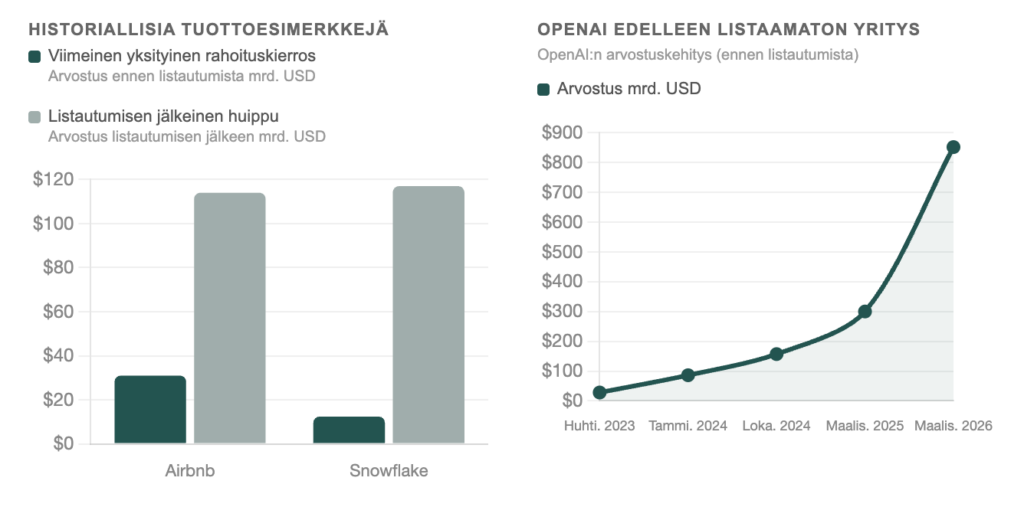 HISTORIALLISIA TUOTTOESIMERKKEJÄ

Viimeinen yksityinen rahoituskierros
Arvostus ennen listautumista mrd. USD

Listautumisen jälkeinen huippu
Arvostus listautumisen jälkeen mrd. USD

$120
$100
$80
$60
$40
$20
$0

Airbnb
Snowflake

OPENAI EDELLEEN LISTAAMATON YRITYS
OpenAI:n arvostuskehitys (ennen listautumista)

Arvostus mrd. USD

$900
$800
$700
$600
$500
$400
$300
$200
$100
$0

Huhti. 2023
Tammi. 2024
Loka. 2024
Maalis. 2025
Maalis. 2026